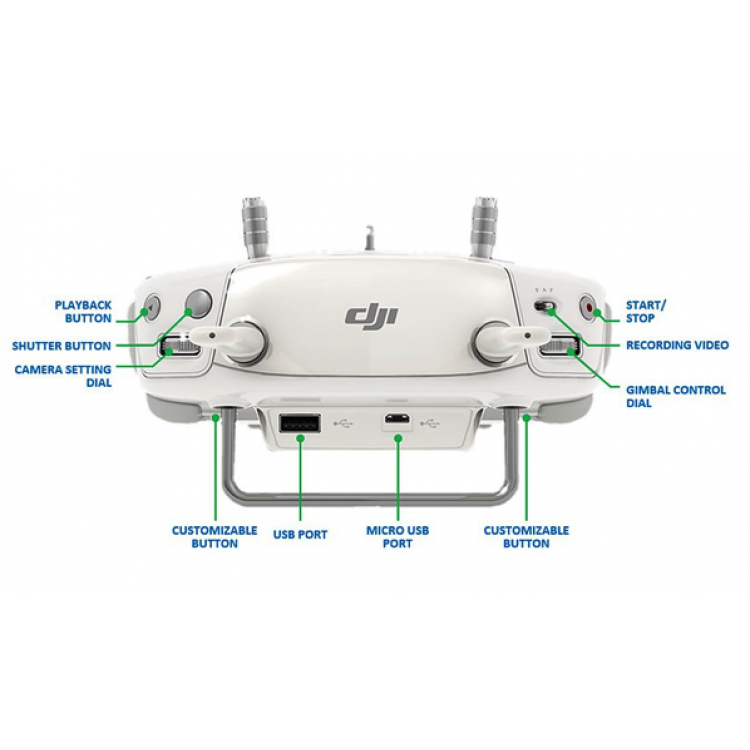 PLAYBACK BUTTON

SHUTTER BUTTON

CAMERA SETTING DIAL

dji

P A F

START/ STOP

RECORDING VIDEO

GIMBAL CONTROL DIAL

CUSTOMIZABLE BUTTON

USB PORT

MICRO USB PORT

CUSTOMIZABLE BUTTON